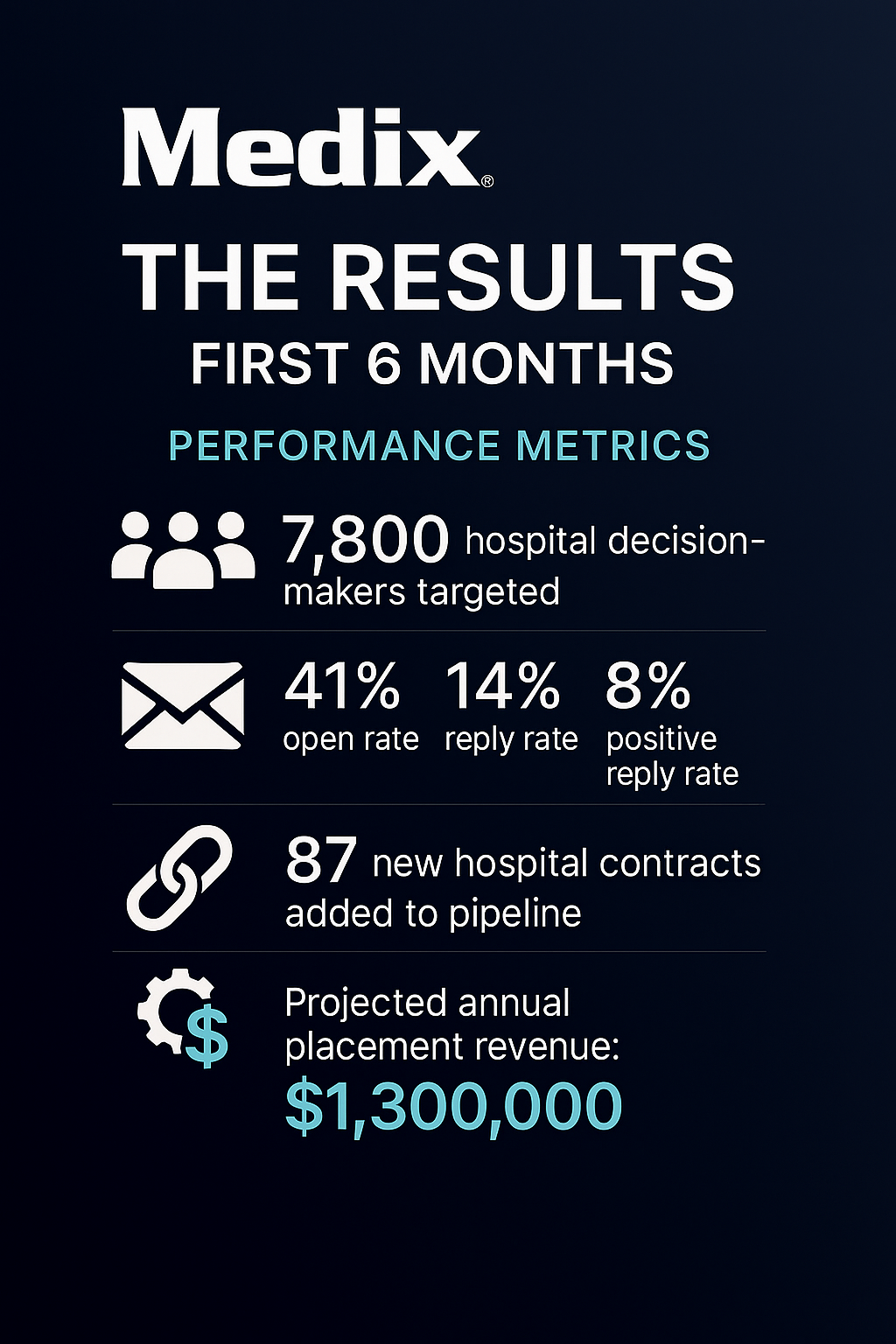 Medix®

THE RESULTS
FIRST 6 MONTHS

PERFORMANCE METRICS

7,800 hospital decision-makers targeted

41% open rate
14% reply rate
8% positive reply rate

87 new hospital contracts added to pipeline

Projected annual placement revenue:
$1,300,000