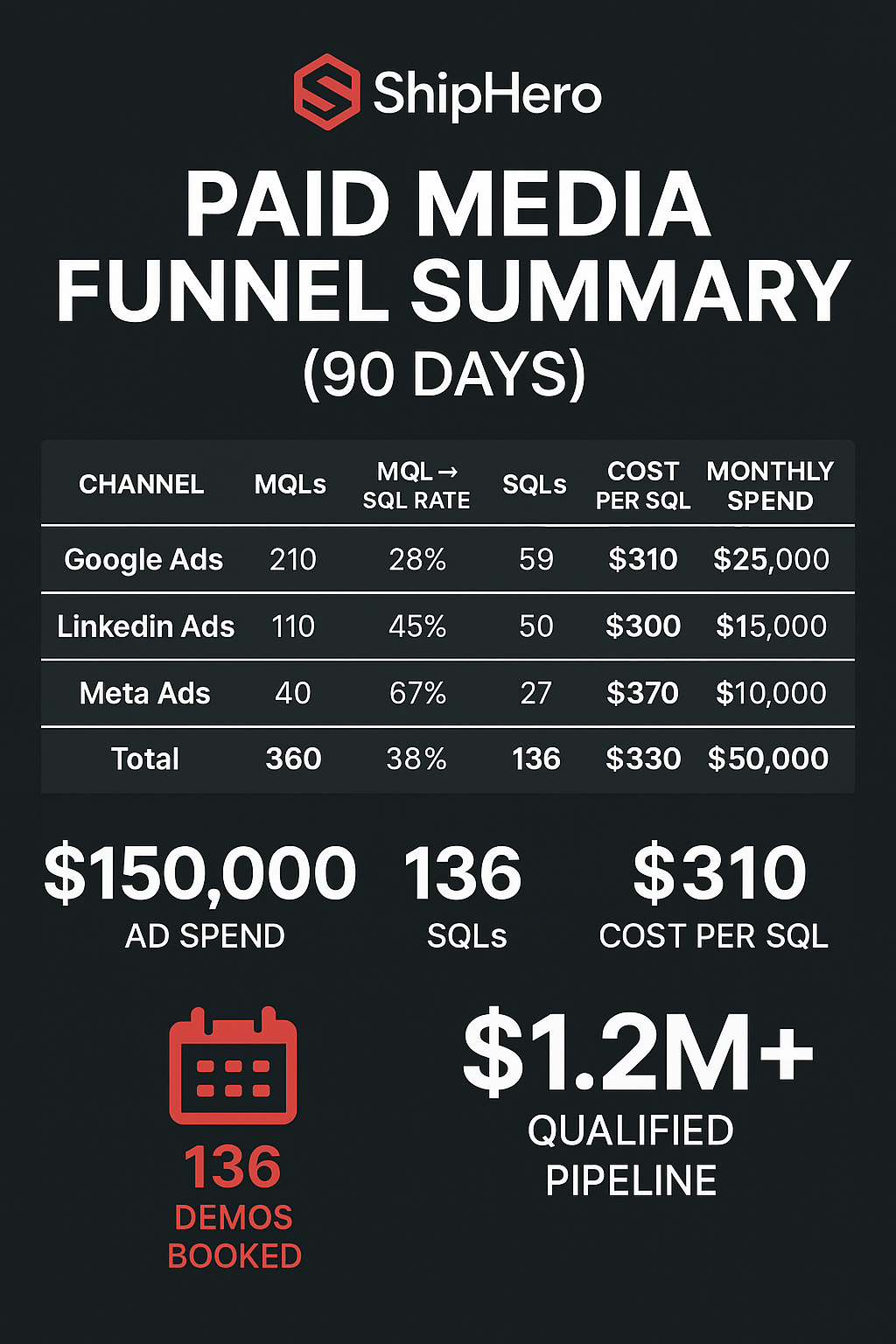 ShipHero

PAID MEDIA FUNNEL SUMMARY (90 DAYS)

| CHANNEL | MQLs | MQL → SQL RATE | SQLs | COST PER SQL | MONTHLY SPEND |
|---|---|---|---|---|---|
| Google Ads | 210 | 28% | 59 | $310 | $25,000 |
| Linkedin Ads | 110 | 45% | 50 | $300 | $15,000 |
| Meta Ads | 40 | 67% | 27 | $370 | $10,000 |
| Total | 360 | 38% | 136 | $330 | $50,000 |

$150,000 AD SPEND

136 SQLs

$310 COST PER SQL

136 DEMOS BOOKED

$1.2M+ QUALIFIED PIPELINE